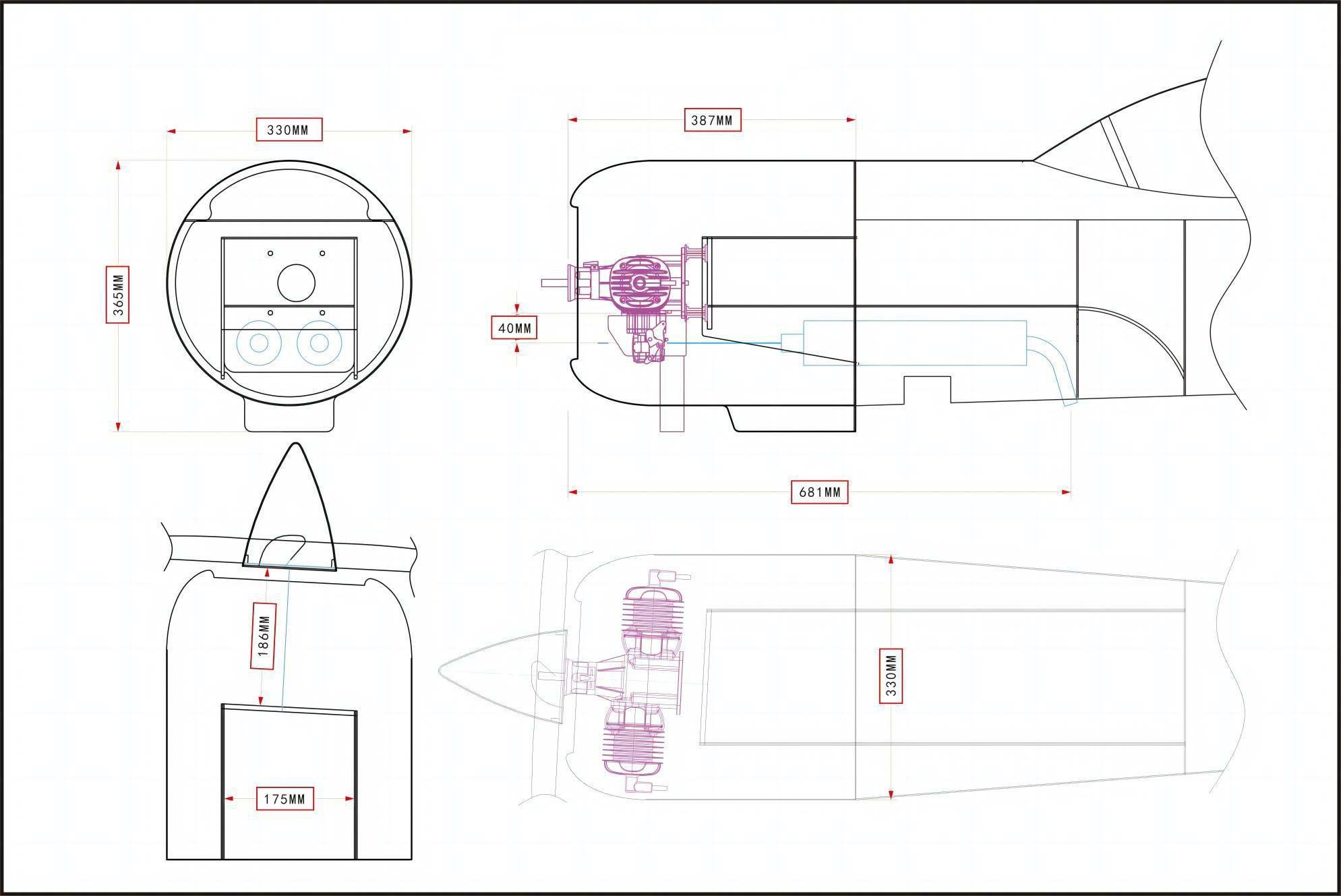 330MM

365MM

387MM

40MM

681MM

186MM

175MM

330MM